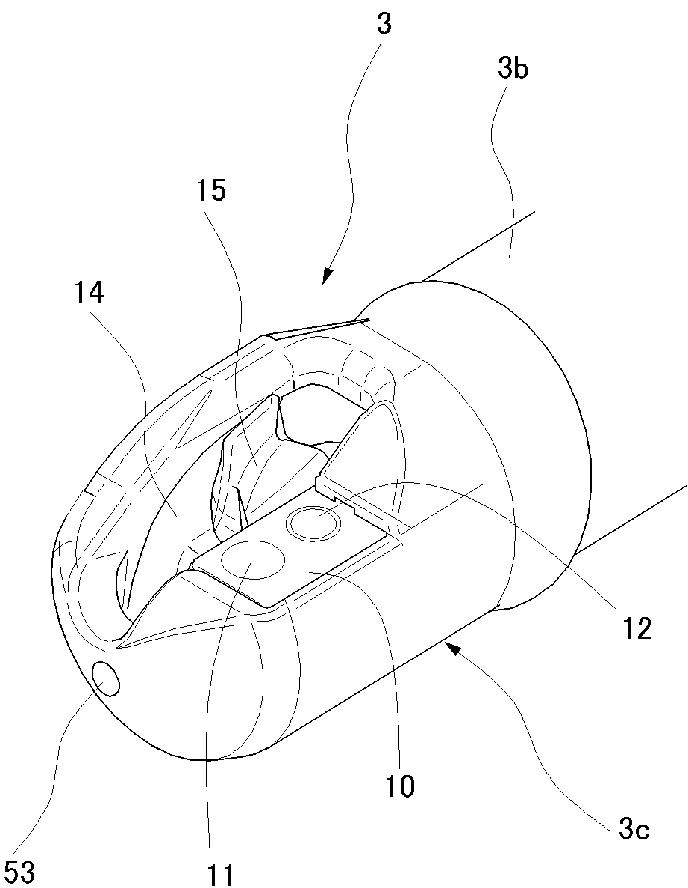 3
3b
15
14
12
10
3c
53
11